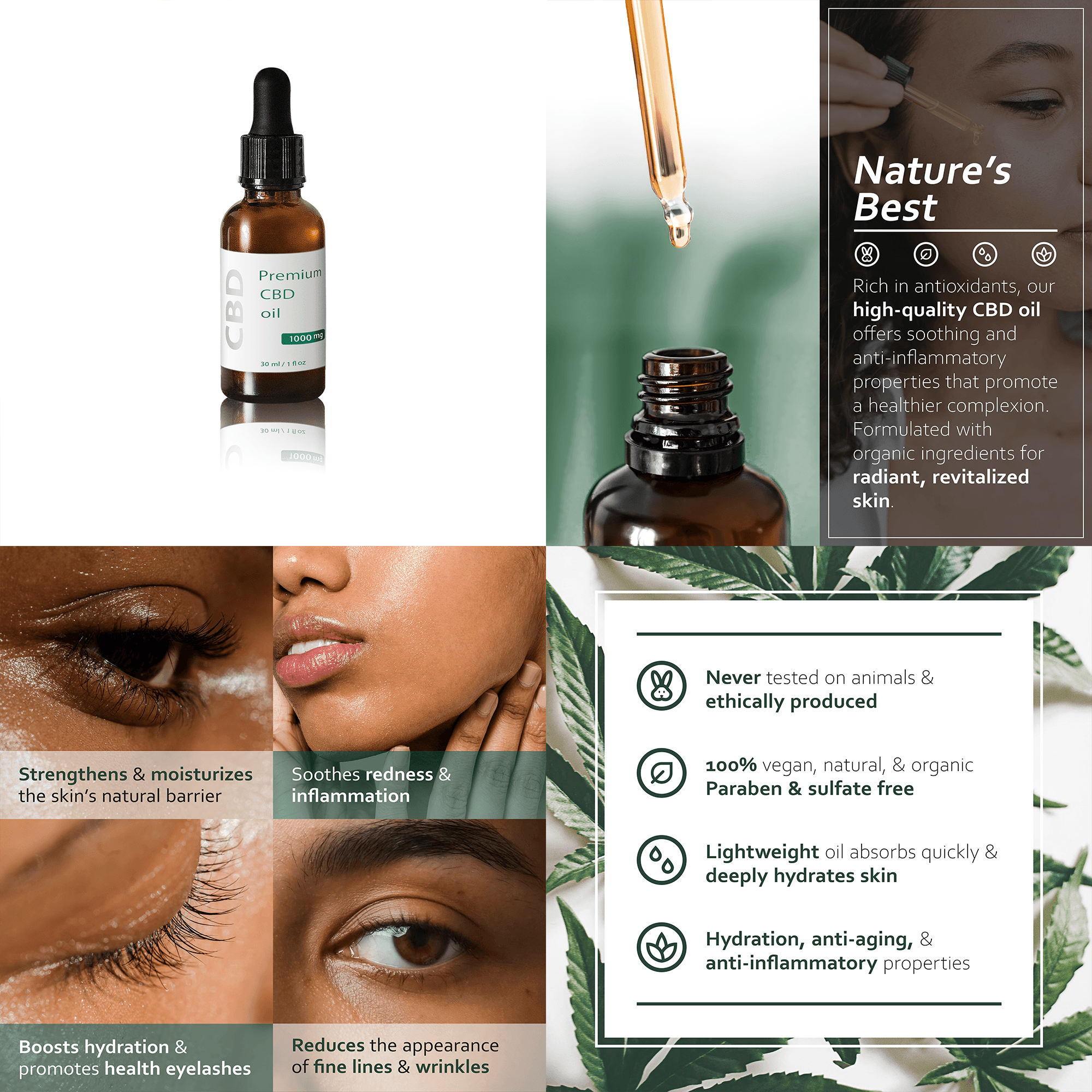 CBD
Premium CBD oil
1000 mg
30 ml / 1 fl oz

Nature's Best

Rich in antioxidants, our high-quality CBD oil offers soothing and anti-inflammatory properties that promote a healthier complexion. Formulated with organic ingredients for radiant, revitalized skin.

Strengthens & moisturizes the skin's natural barrier

Soothes redness & inflammation

Boosts hydration & promotes health eyelashes

Reduces the appearance of fine lines & wrinkles

Never tested on animals & ethically produced

100% vegan, natural, & organic
Paraben & sulfate free

Lightweight oil absorbs quickly & deeply hydrates skin

Hydration, anti-aging, & anti-inflammatory properties